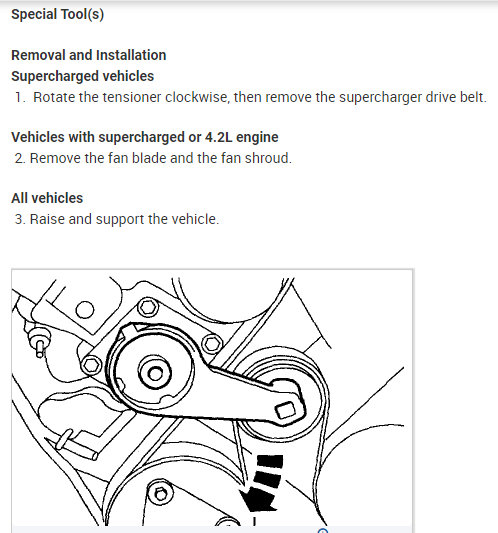 Special Tool(s)

Removal and Installation
Supercharged vehicles
1. Rotate the tensioner clockwise, then remove the supercharger drive belt.

Vehicles with supercharged or 4.2L engine
2. Remove the fan blade and the fan shroud.

All vehicles
3. Raise and support the vehicle.