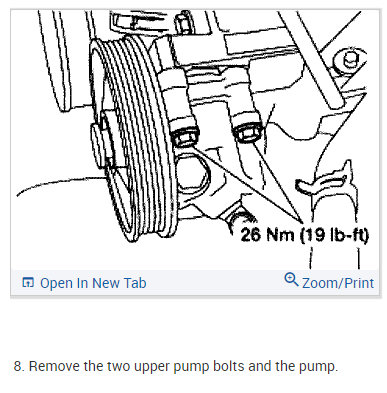 26 Nm (19 lb-ft)

Open In New Tab

Zoom/Print

8. Remove the two upper pump bolts and the pump.