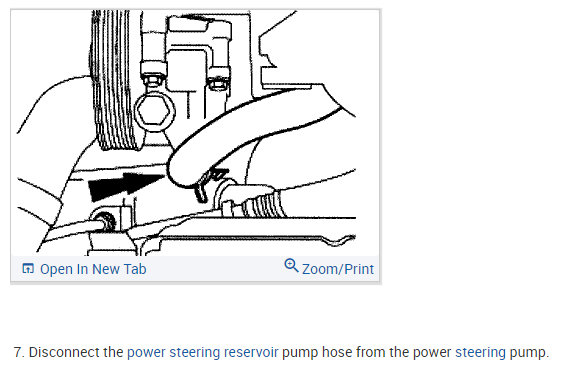 Open In New Tab

Zoom/Print

7. Disconnect the power steering reservoir pump hose from the power steering pump.