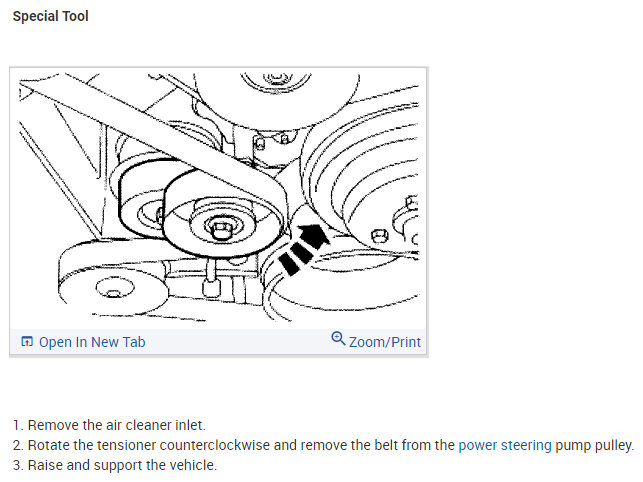 Special Tool

Open In New Tab

Zoom/Print

1. Remove the air cleaner inlet.
2. Rotate the tensioner counterclockwise and remove the belt from the power steering pump pulley.
3. Raise and support the vehicle.