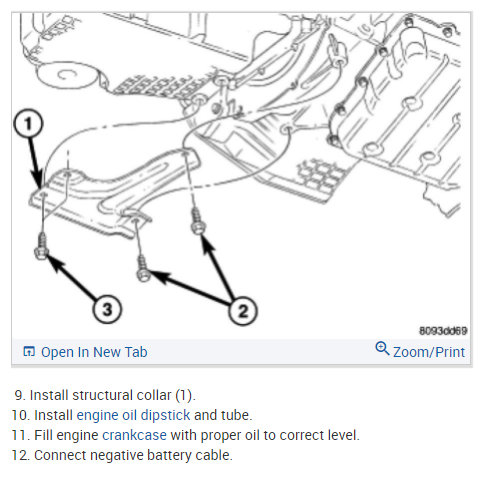 1

3

2

8093dd69

Open In New Tab

Zoom/Print

9. Install structural collar (1).
10. Install engine oil dipstick and tube.
11. Fill engine crankcase with proper oil to correct level.
12. Connect negative battery cable.