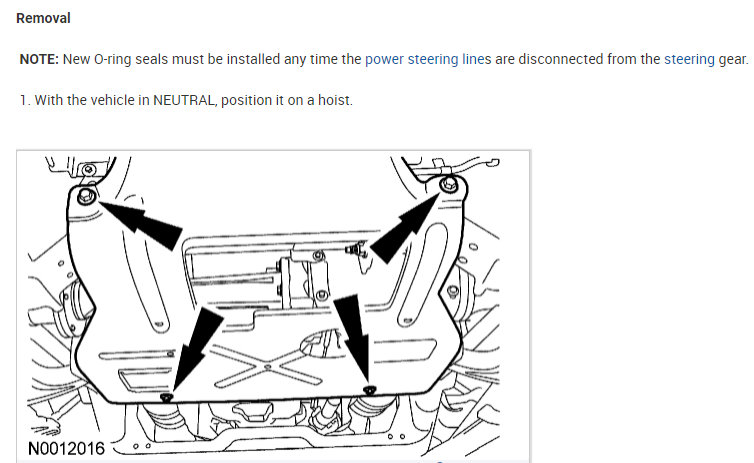 Removal

NOTE: New O-ring seals must be installed any time the power steering lines are disconnected from the steering gear.

1. With the vehicle in NEUTRAL, position it on a hoist.

N0012016