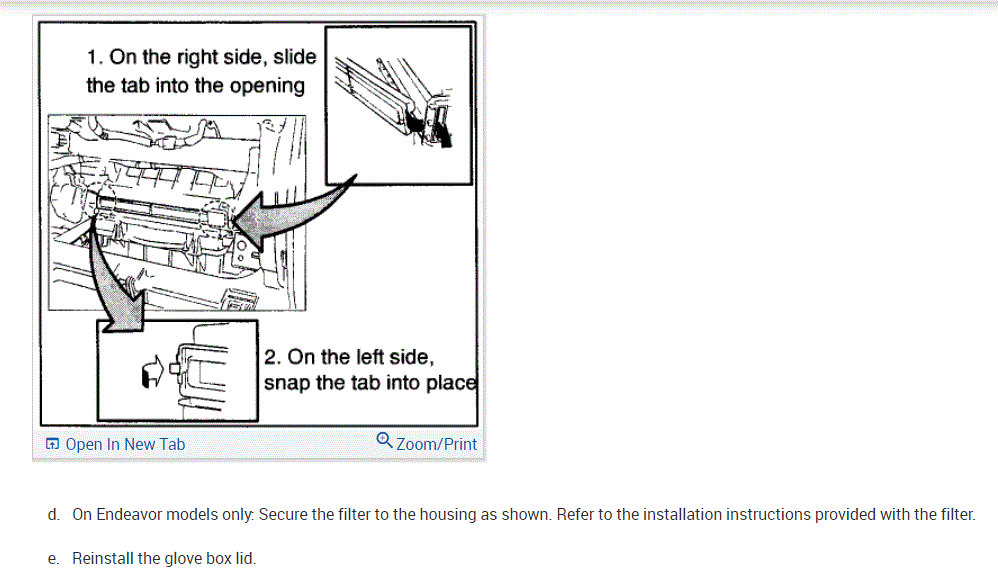 1. On the right side, slide the tab into the opening

2. On the left side, snap the tab into place

Open In New Tab

Zoom/Print

d. On Endeavor models only: Secure the filter to the housing as shown. Refer to the installation instructions provided with the filter.

e. Reinstall the glove box lid.