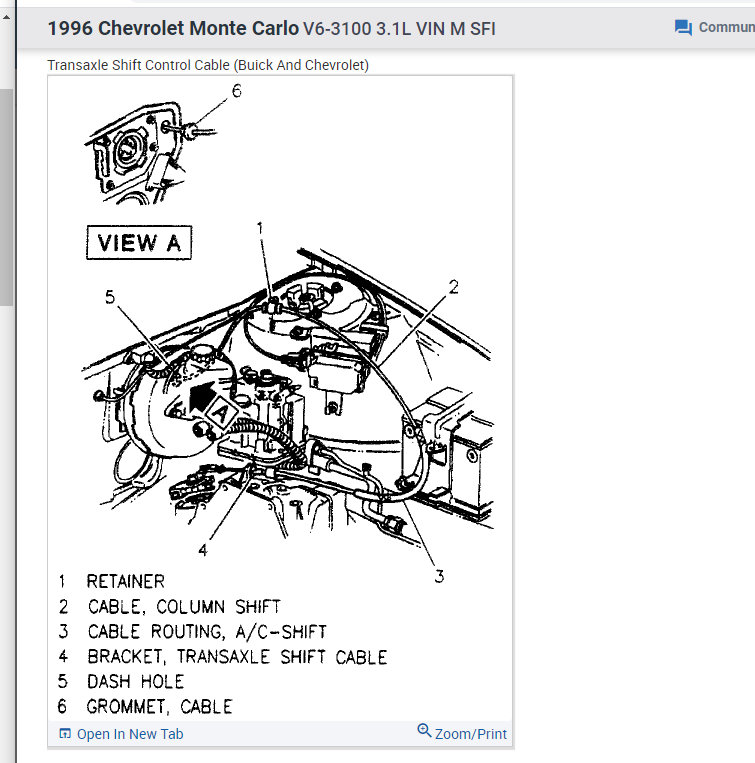 1996 Chevrolet Monte Carlo V6-3100 3.1L VIN M SFI

Commun

Transaxle Shift Control Cable (Buick And Chevrolet)

6

VIEW A

1

2

5

A

4

3

1 RETAINER
2 CABLE, COLUMN SHIFT
3 CABLE ROUTING, A/C-SHIFT
4 BRACKET, TRANSAXLE SHIFT CABLE
5 DASH HOLE
6 GROMMET, CABLE

Open In New Tab

Zoom/Print