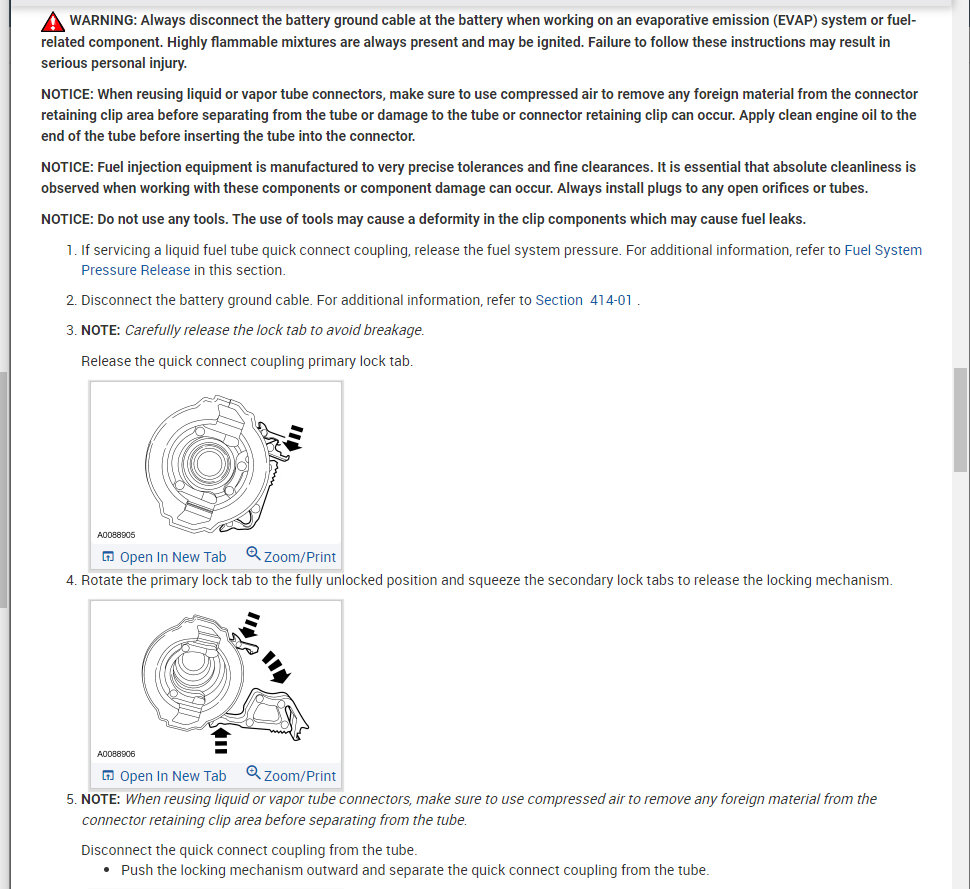 WARNING: Always disconnect the battery ground cable at the battery when working on an evaporative emission (EVAP) system or fuel-related component. Highly flammable mixtures are always present and may be ignited. Failure to follow these instructions may result in serious personal injury.

NOTICE: When reusing liquid or vapor tube connectors, make sure to use compressed air to remove any foreign material from the connector retaining clip area before separating from the tube or damage to the tube or connector retaining clip can occur. Apply clean engine oil to the end of the tube before inserting the tube into the connector.

NOTICE: Fuel injection equipment is manufactured to very precise tolerances and fine clearances. It is essential that absolute cleanliness is observed when working with these components or component damage can occur. Always install plugs to any open orifices or tubes.

NOTICE: Do not use any tools. The use of tools may cause a deformity in the clip components which may cause fuel leaks.

1. If servicing a liquid fuel tube quick connect coupling, release the fuel system pressure. For additional information, refer to Fuel System Pressure Release in this section.

2. Disconnect the battery ground cable. For additional information, refer to Section 414-01 .

3. NOTE: Carefully release the lock tab to avoid breakage.

Release the quick connect coupling primary lock tab.

A0088905

Open In New Tab Zoom/Print

4. Rotate the primary lock tab to the fully unlocked position and squeeze the secondary lock tabs to release the locking mechanism.

A0088906

Open In New Tab Zoom/Print

5. NOTE: When reusing liquid or vapor tube connectors, make sure to use compressed air to remove any foreign material from the connector retaining clip area before separating from the tube.

Disconnect the quick connect coupling from the tube.

• Push the locking mechanism outward and separate the quick connect coupling from the tube.