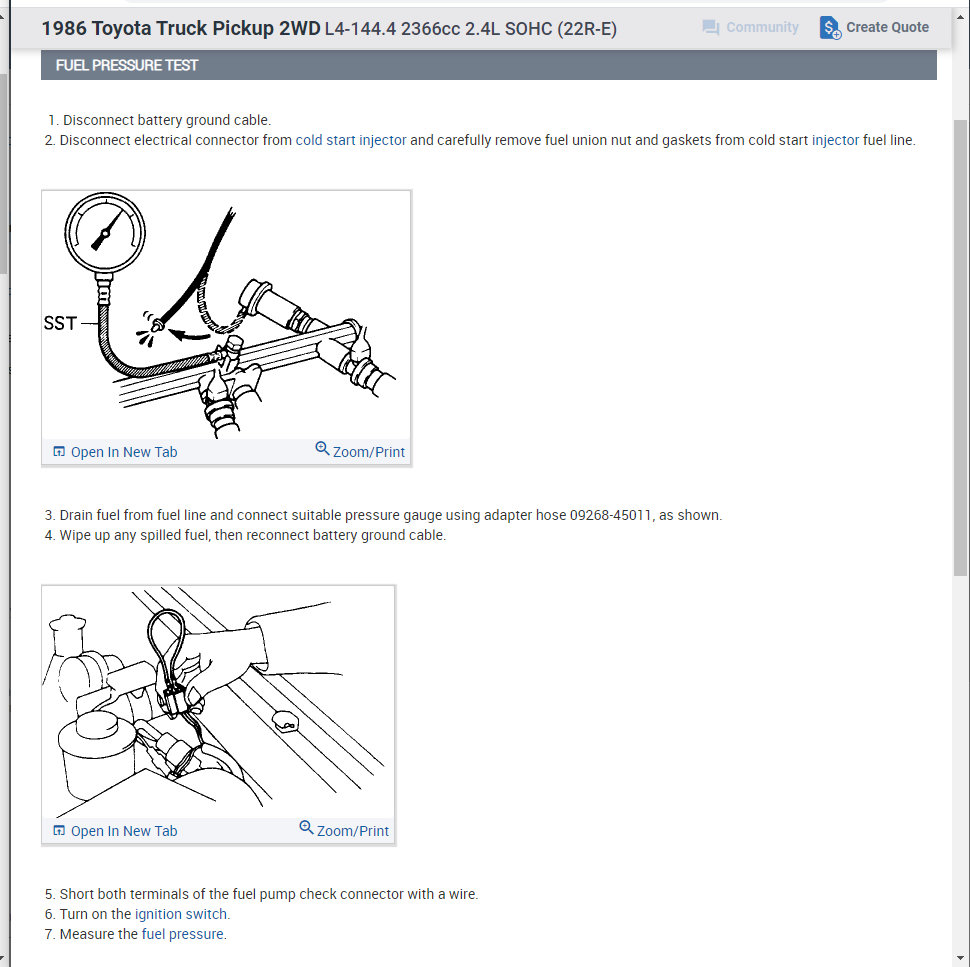 1986 Toyota Truck Pickup 2WD L4-144.4 2366cc 2.4L SOHC (22R-E)

Community

Create Quote

FUEL PRESSURE TEST

1. Disconnect battery ground cable.
2. Disconnect electrical connector from cold start injector and carefully remove fuel union nut and gaskets from cold start injector fuel line.

SST

Open In New Tab

Zoom/Print

3. Drain fuel from fuel line and connect suitable pressure gauge using adapter hose 09268-45011, as shown.
4. Wipe up any spilled fuel, then reconnect battery ground cable.

Open In New Tab

Zoom/Print

5. Short both terminals of the fuel pump check connector with a wire.
6. Turn on the ignition switch.
7. Measure the fuel pressure.