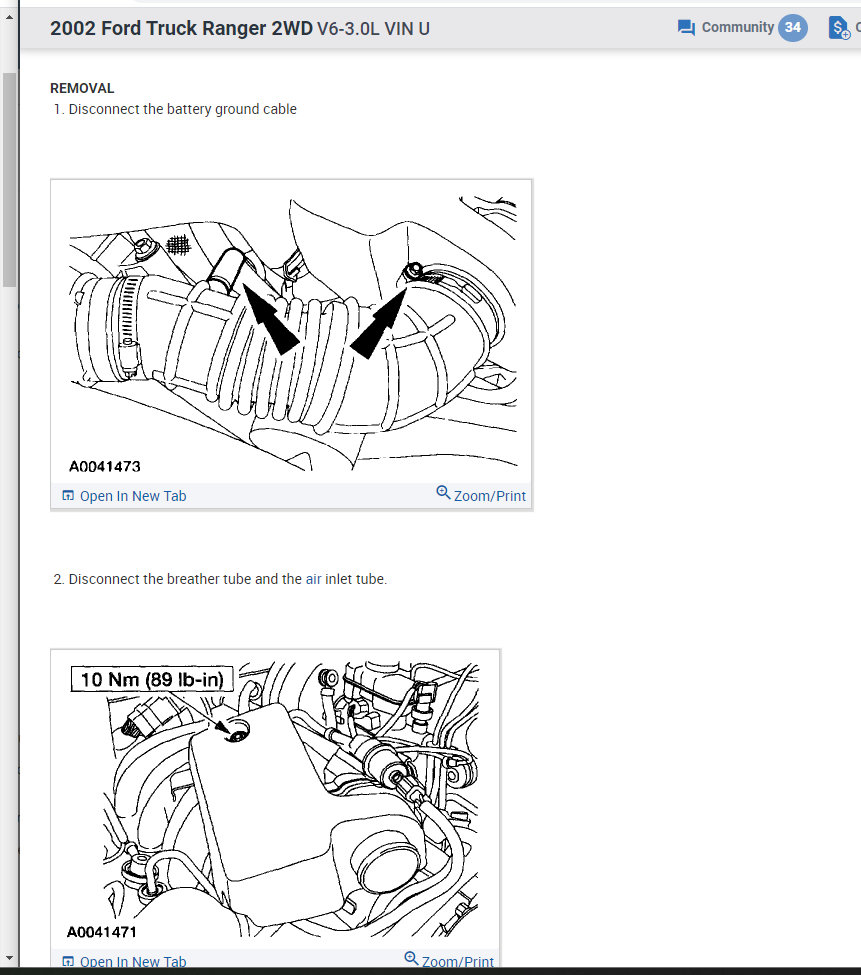 2002 Ford Truck Ranger 2WD V6-3.0L VIN U

Community 34

REMOVAL

1. Disconnect the battery ground cable

A0041473

Open In New Tab

Zoom/Print

2. Disconnect the breather tube and the air inlet tube.

10 Nm (89 lb-in)

A0041471

Open In New Tab

Zoom/Print