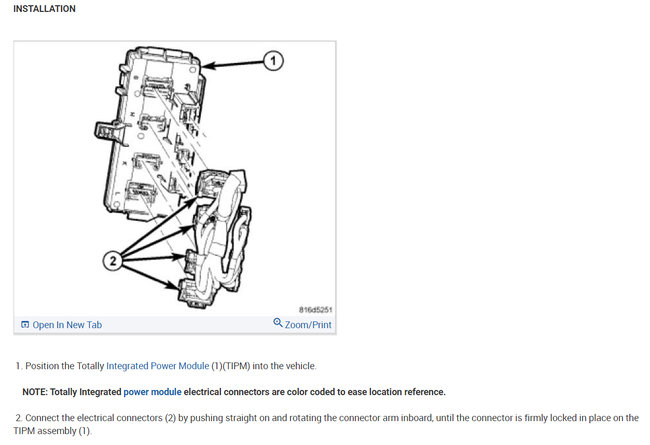 INSTALLATION

1

2

816d5251

Open In New Tab

Zoom/Print

1. Position the Totally Integrated Power Module (1)(TIPM) into the vehicle.

NOTE: Totally Integrated power module electrical connectors are color coded to ease location reference.

2. Connect the electrical connectors (2) by pushing straight on and rotating the connector arm inboard, until the connector is firmly locked in place on the TIPM assembly (1).