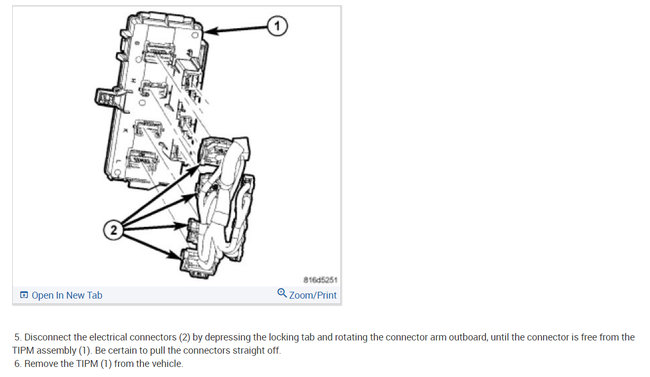 1

2

816d5251

Open In New Tab

Zoom/Print

5. Disconnect the electrical connectors (2) by depressing the locking tab and rotating the connector arm outboard, until the connector is free from the TIPM assembly (1). Be certain to pull the connectors straight off.

6. Remove the TIPM (1) from the vehicle.