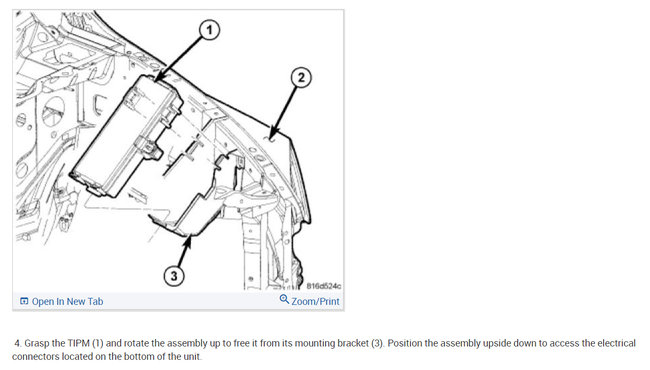 1

2

3

816d524c

Open In New Tab

Zoom/Print

4. Grasp the TIPM (1) and rotate the assembly up to free it from its mounting bracket (3). Position the assembly upside down to access the electrical connectors located on the bottom of the unit.