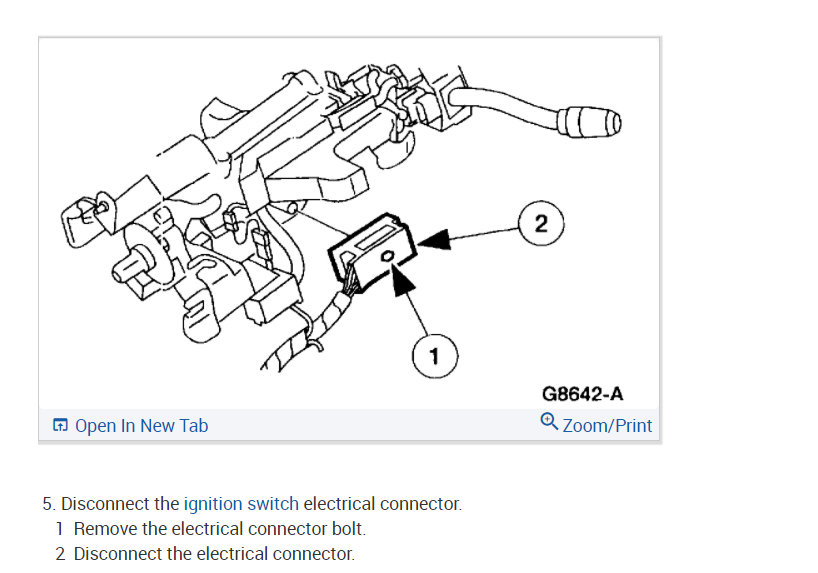 2

1

G8642-A

Open In New Tab

Zoom/Print

5. Disconnect the ignition switch electrical connector.

1 Remove the electrical connector bolt.

2 Disconnect the electrical connector.