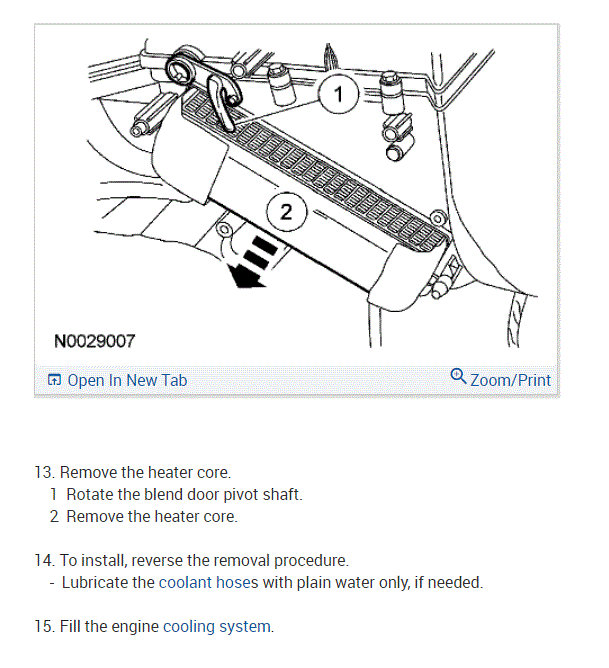 1

2

N0029007

Open In New Tab

Zoom/Print

13. Remove the heater core.
1 Rotate the blend door pivot shaft.
2 Remove the heater core.

14. To install, reverse the removal procedure.
- Lubricate the coolant hoses with plain water only, if needed.

15. Fill the engine cooling system.