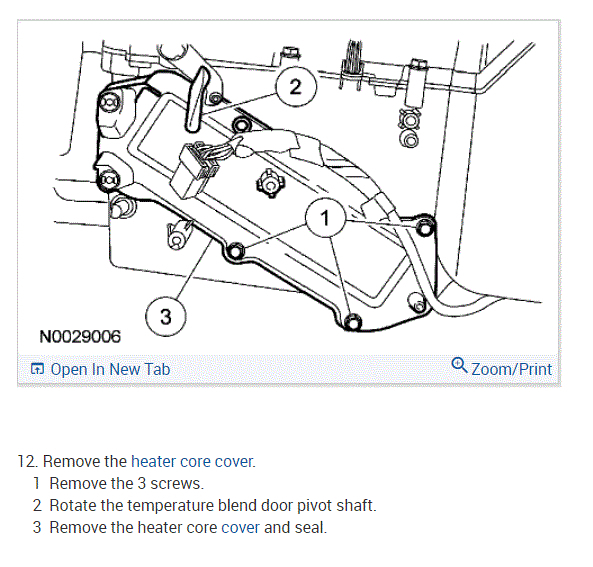 2

1

3

N0029006

Open In New Tab

Zoom/Print

12. Remove the heater core cover.

1 Remove the 3 screws.

2 Rotate the temperature blend door pivot shaft.

3 Remove the heater core cover and seal.