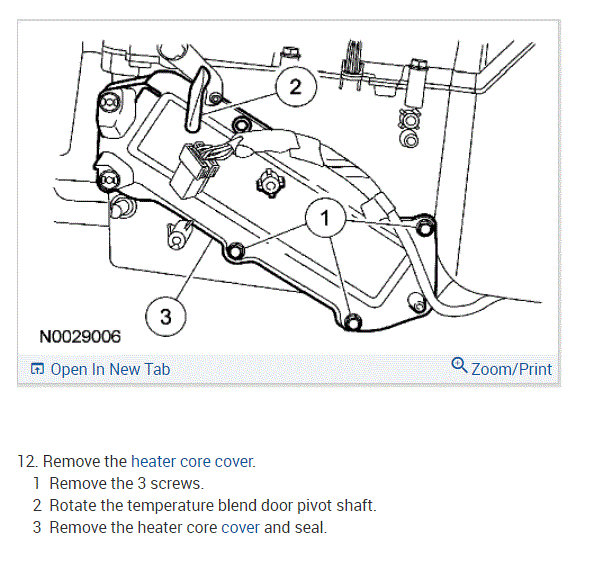 2

1

3

N0029006

Open In New Tab

Zoom/Print

12. Remove the heater core cover.

1 Remove the 3 screws.

2 Rotate the temperature blend door pivot shaft.

3 Remove the heater core cover and seal.