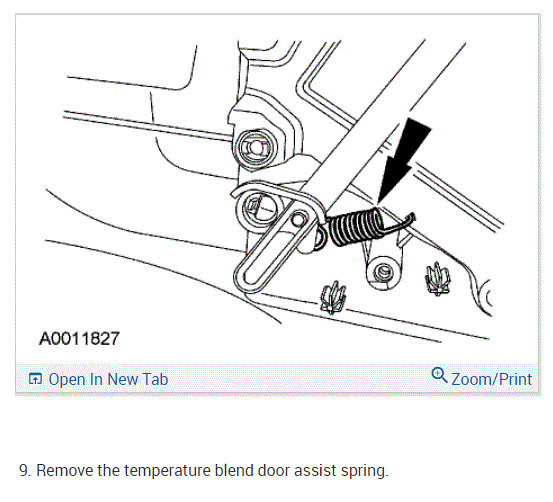 A0011827

Open In New Tab

Zoom/Print

9. Remove the temperature blend door assist spring.