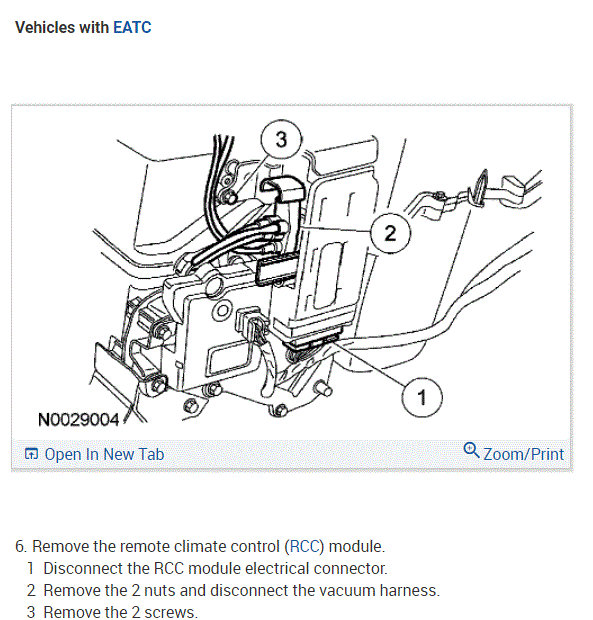 Vehicles with EATC

3

2

1

N0029004

Open In New Tab

Zoom/Print

6. Remove the remote climate control (RCC) module.
1 Disconnect the RCC module electrical connector.
2 Remove the 2 nuts and disconnect the vacuum harness.
3 Remove the 2 screws.