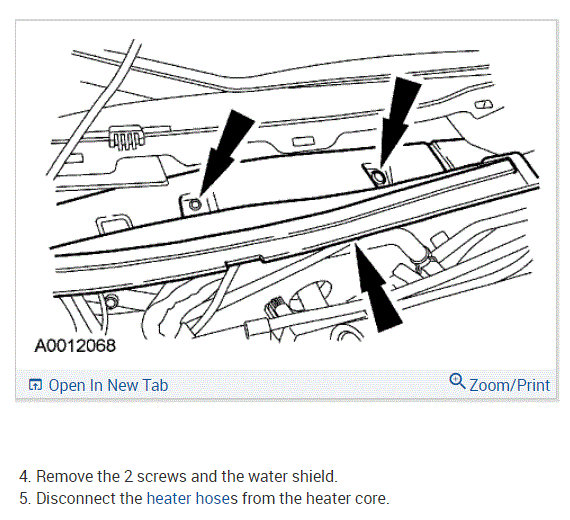 A0012068

Open In New Tab

Zoom/Print

4. Remove the 2 screws and the water shield.
5. Disconnect the heater hoses from the heater core.