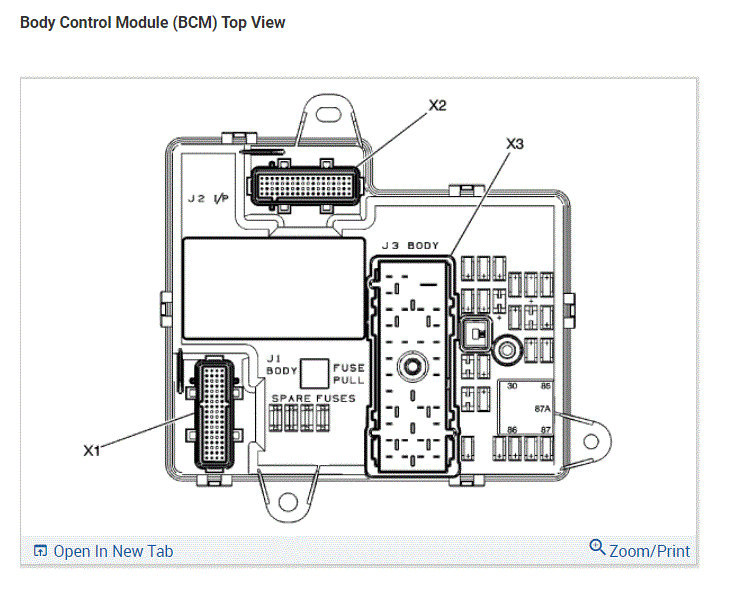 Body Control Module (BCM) Top View

X2

X3

J2 I/P

J3 BODY

J1 BODY

FUSE PULL

SPARE FUSES

30

85

87A

86

87

X1

Open In New Tab

Zoom/Print