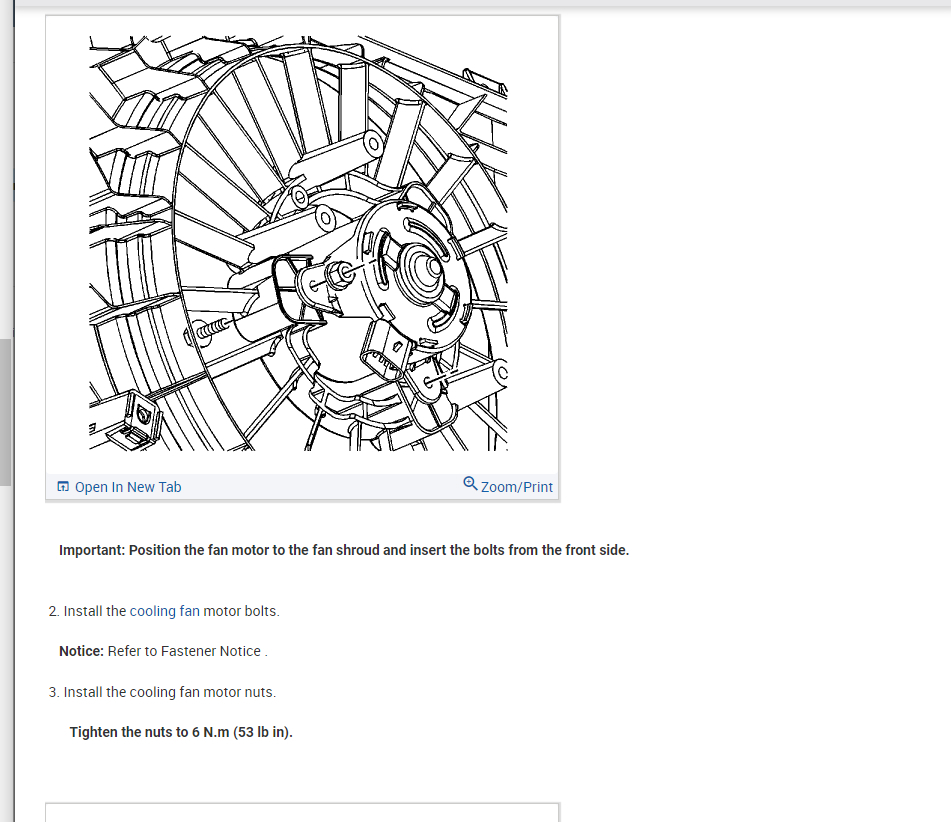 Open In New Tab

Zoom/Print

Important: Position the fan motor to the fan shroud and insert the bolts from the front side.

2. Install the cooling fan motor bolts.

Notice: Refer to Fastener Notice .

3. Install the cooling fan motor nuts.

Tighten the nuts to 6 N.m (53 lb in).