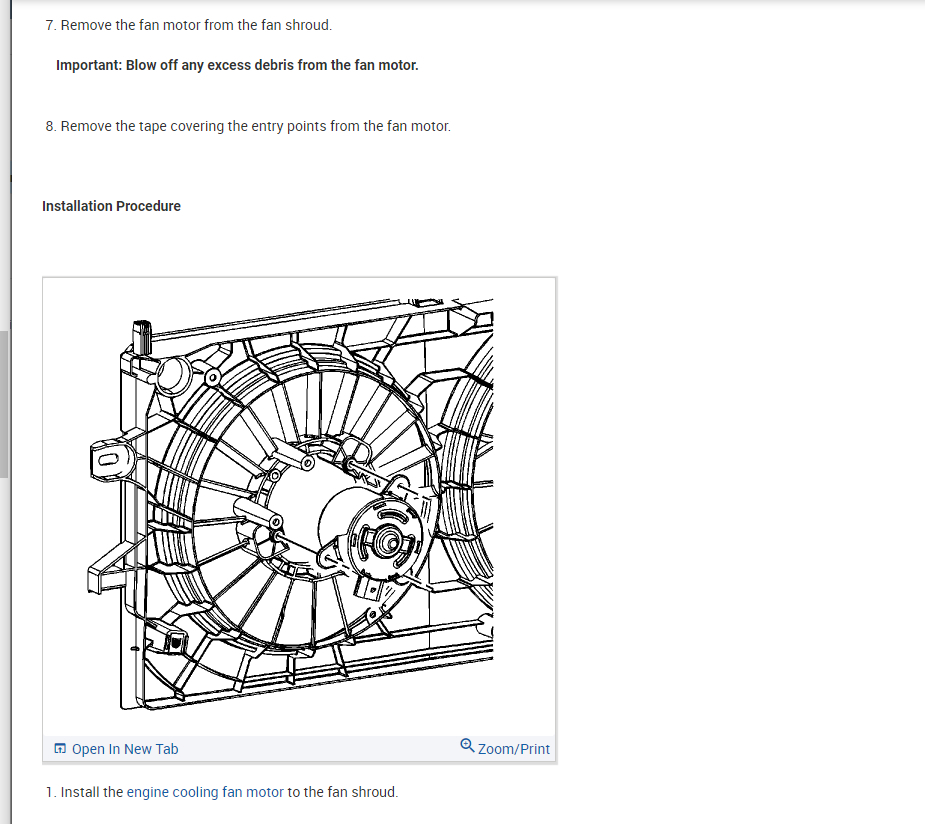 7. Remove the fan motor from the fan shroud.

Important: Blow off any excess debris from the fan motor.

8. Remove the tape covering the entry points from the fan motor.

Installation Procedure

Open In New Tab

Zoom/Print

1. Install the engine cooling fan motor to the fan shroud.