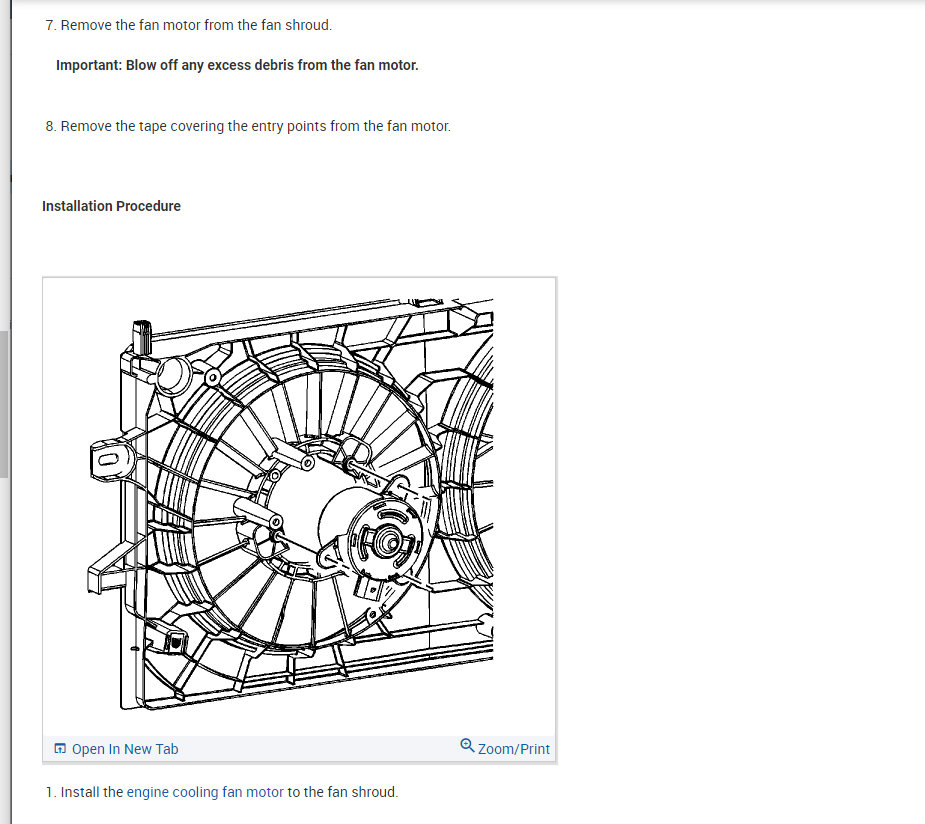 7. Remove the fan motor from the fan shroud.

Important: Blow off any excess debris from the fan motor.

8. Remove the tape covering the entry points from the fan motor.

Installation Procedure

Open In New Tab

Zoom/Print

1. Install the engine cooling fan motor to the fan shroud.