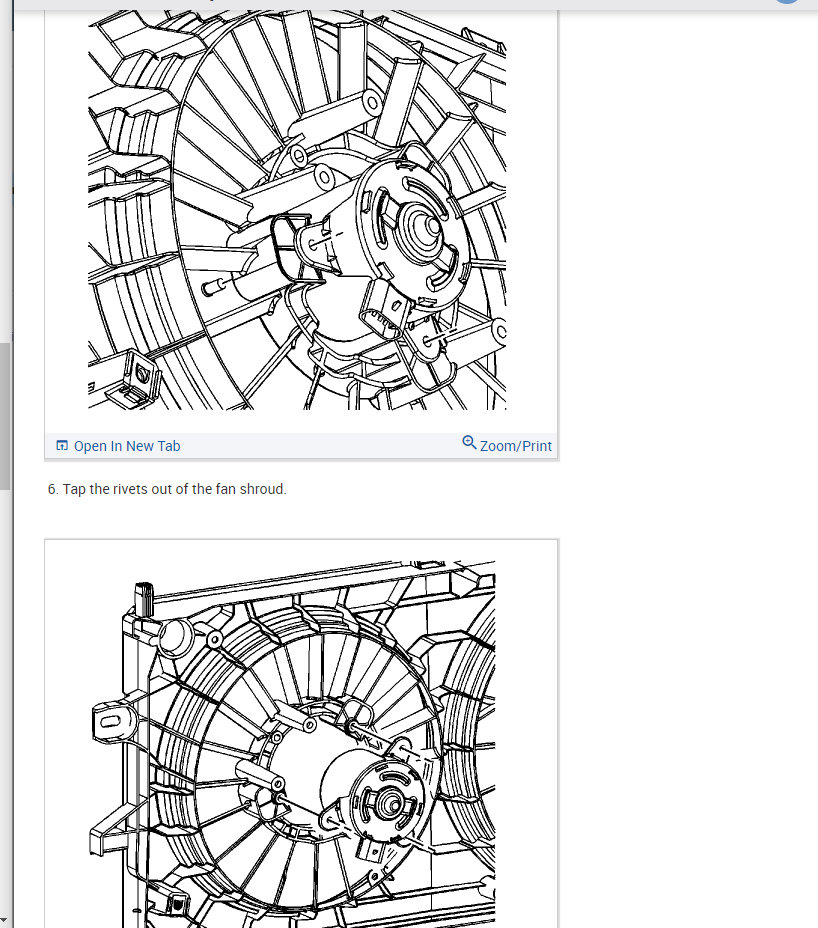 Open In New Tab

Zoom/Print

6. Tap the rivets out of the fan shroud.