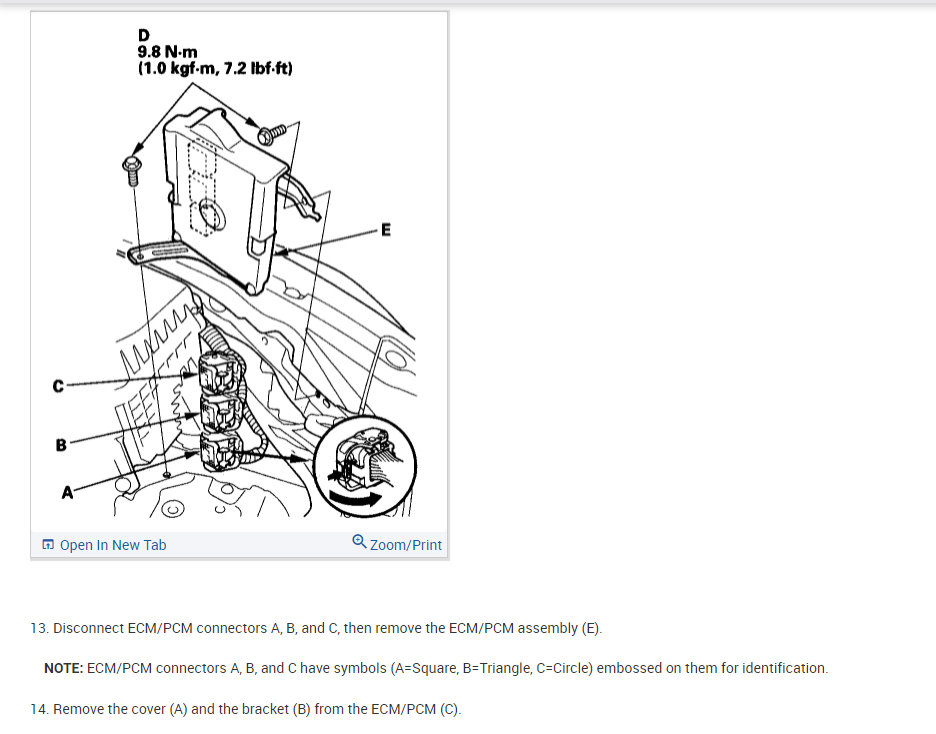 D
9.8 N·m
(1.0 kgf·m, 7.2 lbf·ft)

E

C

B

A

Open In New Tab

Zoom/Print

13. Disconnect ECM/PCM connectors A, B, and C, then remove the ECM/PCM assembly (E).

NOTE: ECM/PCM connectors A, B, and C have symbols (A=Square, B=Triangle, C=Circle) embossed on them for identification.

14. Remove the cover (A) and the bracket (B) from the ECM/PCM (C).