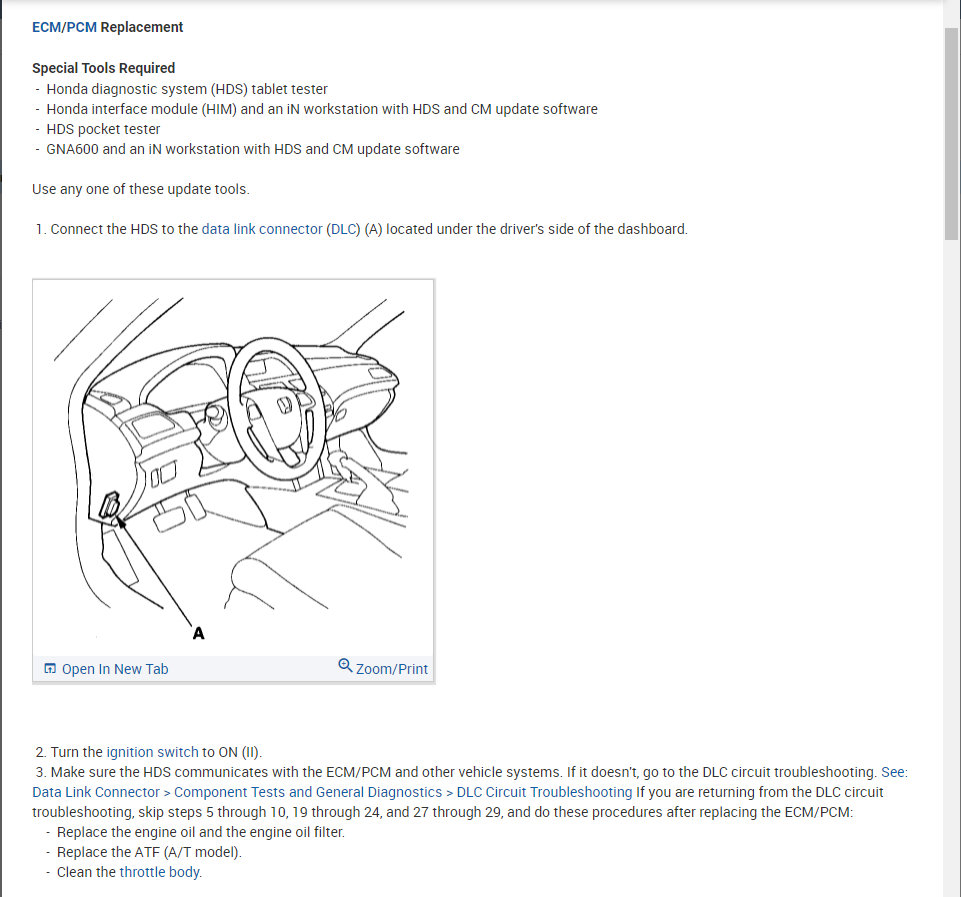 ECM/PCM Replacement

Special Tools Required
- Honda diagnostic system (HDS) tablet tester
- Honda interface module (HIM) and an iN workstation with HDS and CM update software
- HDS pocket tester
- GNA600 and an iN workstation with HDS and CM update software

Use any one of these update tools.

1. Connect the HDS to the data link connector (DLC) (A) located under the driver's side of the dashboard.

A

Open In New Tab Zoom/Print

2. Turn the ignition switch to ON (II).
3. Make sure the HDS communicates with the ECM/PCM and other vehicle systems. If it doesn't, go to the DLC circuit troubleshooting. See: Data Link Connector > Component Tests and General Diagnostics > DLC Circuit Troubleshooting If you are returning from the DLC circuit troubleshooting, skip steps 5 through 10, 19 through 24, and 27 through 29, and do these procedures after replacing the ECM/PCM:
- Replace the engine oil and the engine oil filter.
- Replace the ATF (A/T model).
- Clean the throttle body.