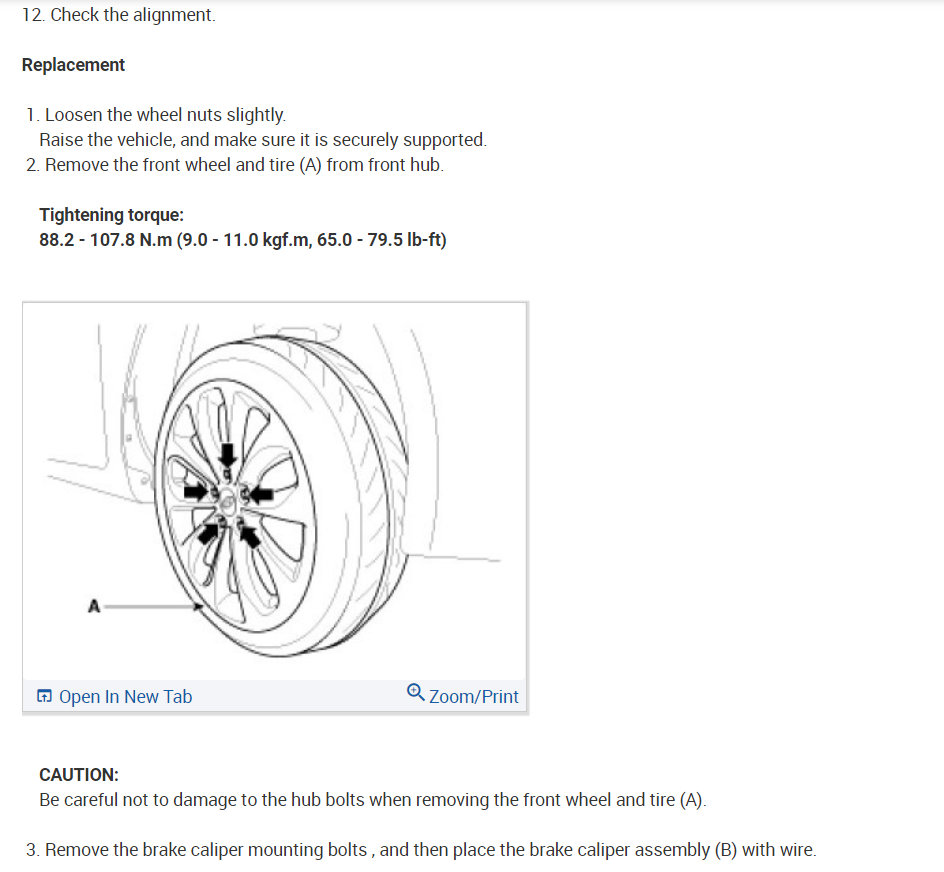 12. Check the alignment.

Replacement

1. Loosen the wheel nuts slightly.
Raise the vehicle, and make sure it is securely supported.
2. Remove the front wheel and tire (A) from front hub.

Tightening torque:
88.2 - 107.8 N.m (9.0 - 11.0 kgf.m, 65.0 - 79.5 lb-ft)

A

Open In New Tab
Zoom/Print

CAUTION:
Be careful not to damage to the hub bolts when removing the front wheel and tire (A).

3. Remove the brake caliper mounting bolts , and then place the brake caliper assembly (B) with wire.