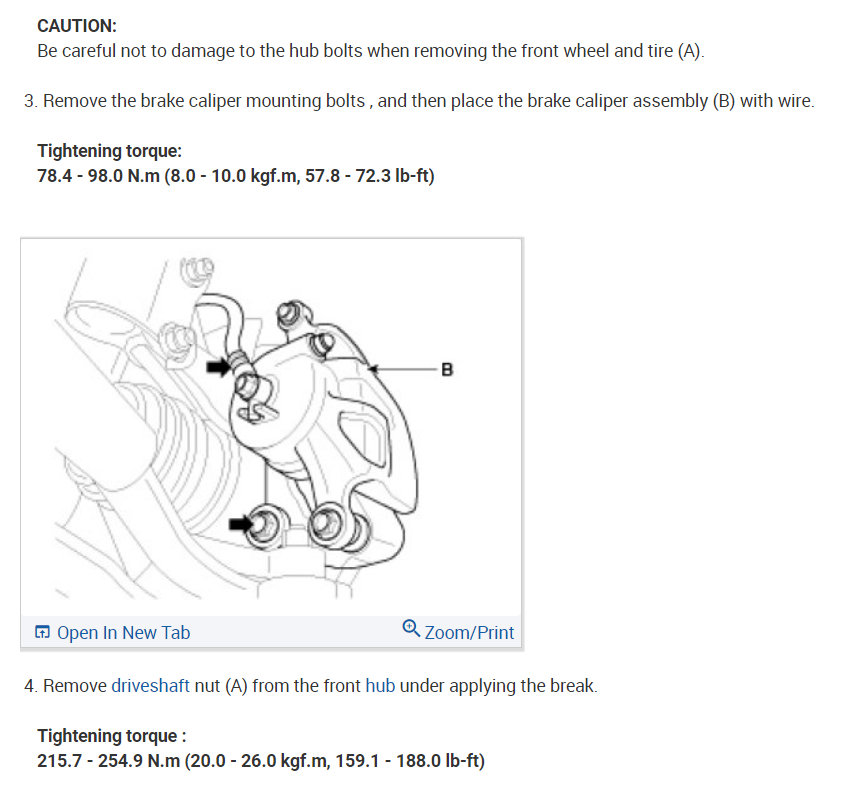 CAUTION:
Be careful not to damage to the hub bolts when removing the front wheel and tire (A).

3. Remove the brake caliper mounting bolts , and then place the brake caliper assembly (B) with wire.

Tightening torque:
78.4 - 98.0 N.m (8.0 - 10.0 kgf.m, 57.8 - 72.3 lb-ft)

B

Open In New Tab
Zoom/Print

4. Remove driveshaft nut (A) from the front hub under applying the break.

Tightening torque :
215.7 - 254.9 N.m (20.0 - 26.0 kgf.m, 159.1 - 188.0 lb-ft)