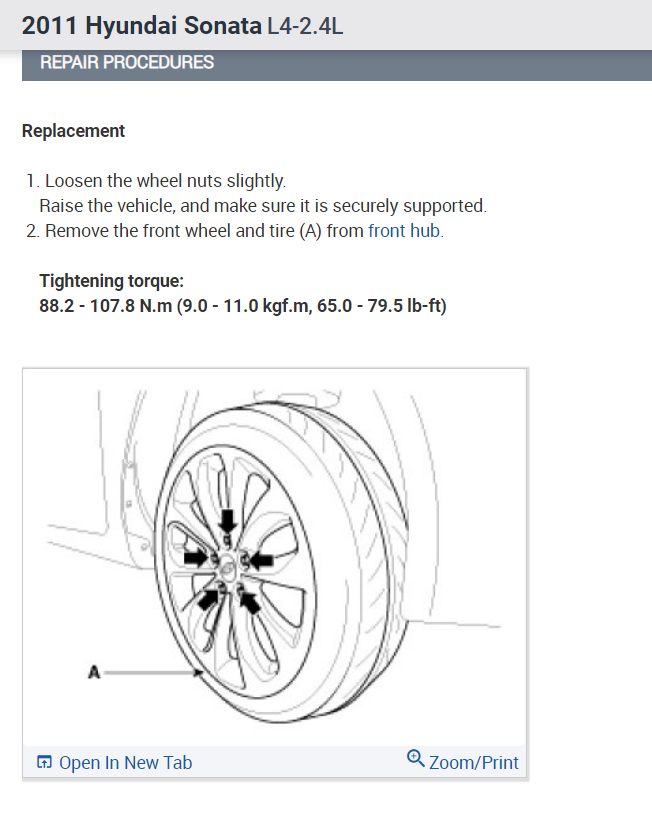 2011 Hyundai Sonata L4-2.4L

REPAIR PROCEDURES

Replacement

1. Loosen the wheel nuts slightly.
Raise the vehicle, and make sure it is securely supported.
2. Remove the front wheel and tire (A) from front hub.

Tightening torque:
88.2 - 107.8 N.m (9.0 - 11.0 kgf.m, 65.0 - 79.5 lb-ft)

A

Open In New Tab

Zoom/Print