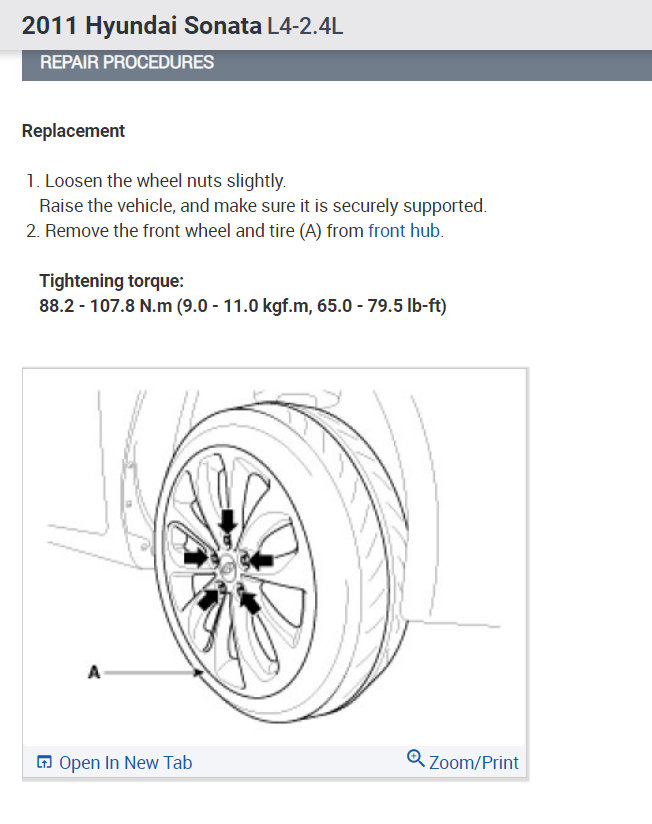 2011 Hyundai Sonata L4-2.4L

REPAIR PROCEDURES

Replacement

1. Loosen the wheel nuts slightly.
Raise the vehicle, and make sure it is securely supported.
2. Remove the front wheel and tire (A) from front hub.

Tightening torque:
88.2 - 107.8 N.m (9.0 - 11.0 kgf.m, 65.0 - 79.5 lb-ft)

A

Open In New Tab

Zoom/Print