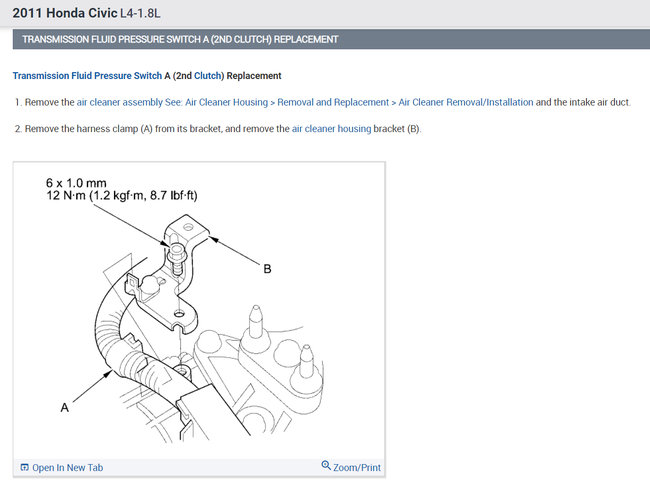 2011 Honda Civic L4-1.8L

TRANSMISSION FLUID PRESSURE SWITCH A (2ND CLUTCH) REPLACEMENT

Transmission Fluid Pressure Switch A (2nd Clutch) Replacement

1. Remove the air cleaner assembly See: Air Cleaner Housing > Removal and Replacement > Air Cleaner Removal/Installation and the intake air duct.

2. Remove the harness clamp (A) from its bracket, and remove the air cleaner housing bracket (B).

6 x 1.0 mm
12 N·m (1.2 kgf·m, 8.7 lbf·ft)

B

A

Open In New Tab

Zoom/Print