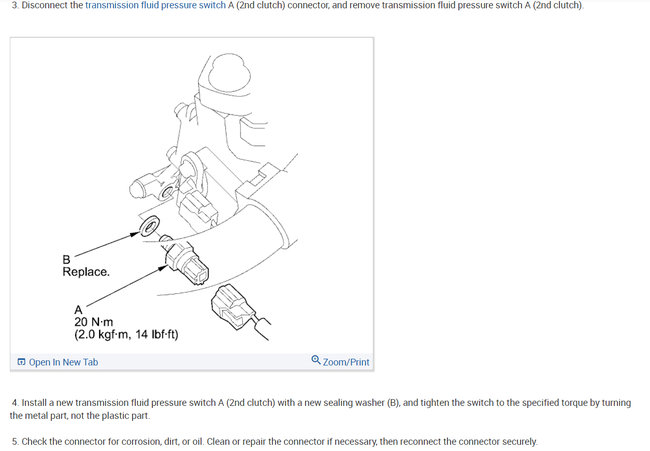 3. Disconnect the transmission fluid pressure switch A (2nd clutch) connector, and remove transmission fluid pressure switch A (2nd clutch).

B
Replace.

A
20 N·m
(2.0 kgf·m, 14 lbf·ft)

Open In New Tab

Zoom/Print

4. Install a new transmission fluid pressure switch A (2nd clutch) with a new sealing washer (B), and tighten the switch to the specified torque by turning the metal part, not the plastic part.

5. Check the connector for corrosion, dirt, or oil. Clean or repair the connector if necessary, then reconnect the connector securely.