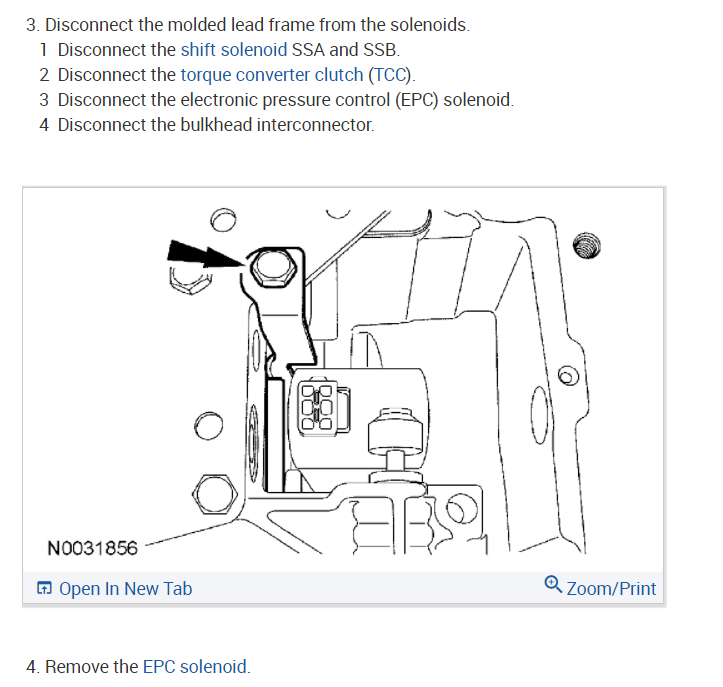 3. Disconnect the molded lead frame from the solenoids.

1 Disconnect the shift solenoid SSA and SSB.

2 Disconnect the torque converter clutch (TCC).

3 Disconnect the electronic pressure control (EPC) solenoid.

4 Disconnect the bulkhead interconnector.

N0031856

Open In New Tab

Zoom/Print

4. Remove the EPC solenoid.