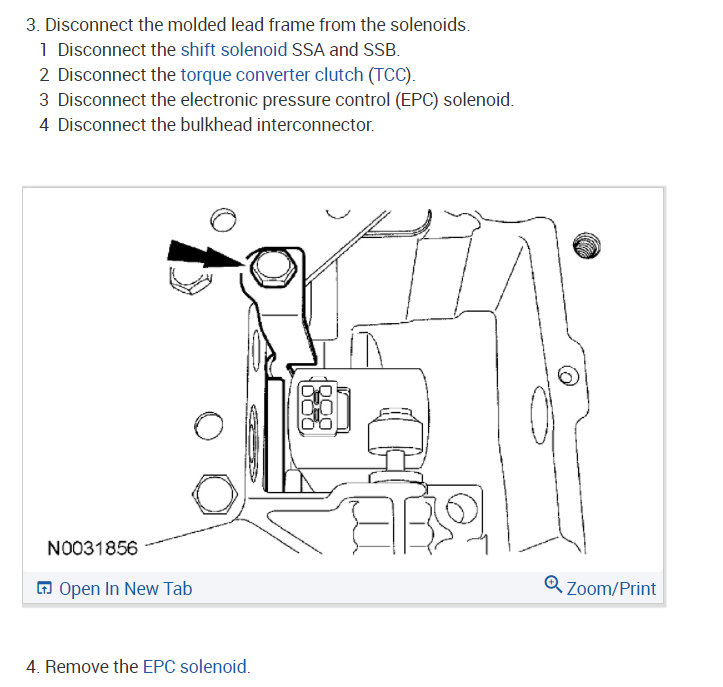 3. Disconnect the molded lead frame from the solenoids.
1 Disconnect the shift solenoid SSA and SSB.
2 Disconnect the torque converter clutch (TCC).
3 Disconnect the electronic pressure control (EPC) solenoid.
4 Disconnect the bulkhead interconnector.

N0031856

Open In New Tab

Zoom/Print

4. Remove the EPC solenoid.