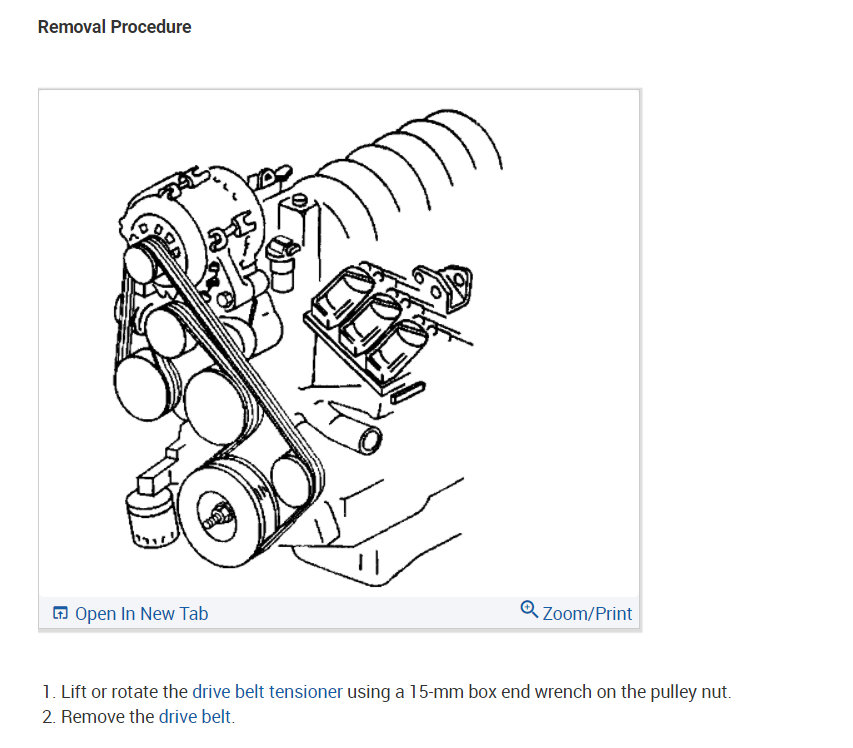 Removal Procedure

Open In New Tab

Zoom/Print

1. Lift or rotate the drive belt tensioner using a 15-mm box end wrench on the pulley nut.
2. Remove the drive belt.