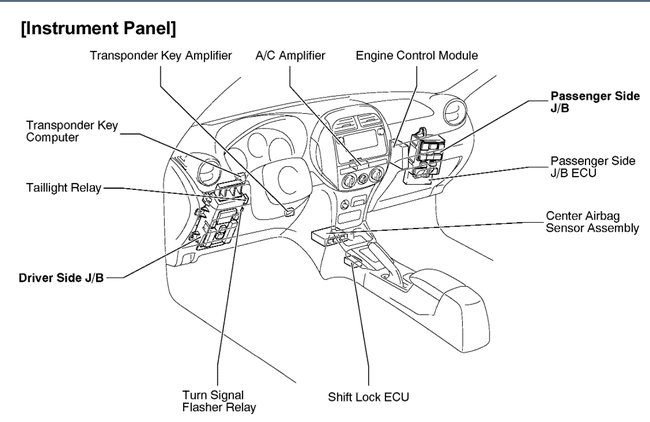 [Instrument Panel]

Transponder Key Amplifier

A/C Amplifier

Engine Control Module

Passenger Side J/B

Transponder Key Computer

Passenger Side J/B ECU

Taillight Relay

Center Airbag Sensor Assembly

Driver Side J/B

Turn Signal Flasher Relay

Shift Lock ECU