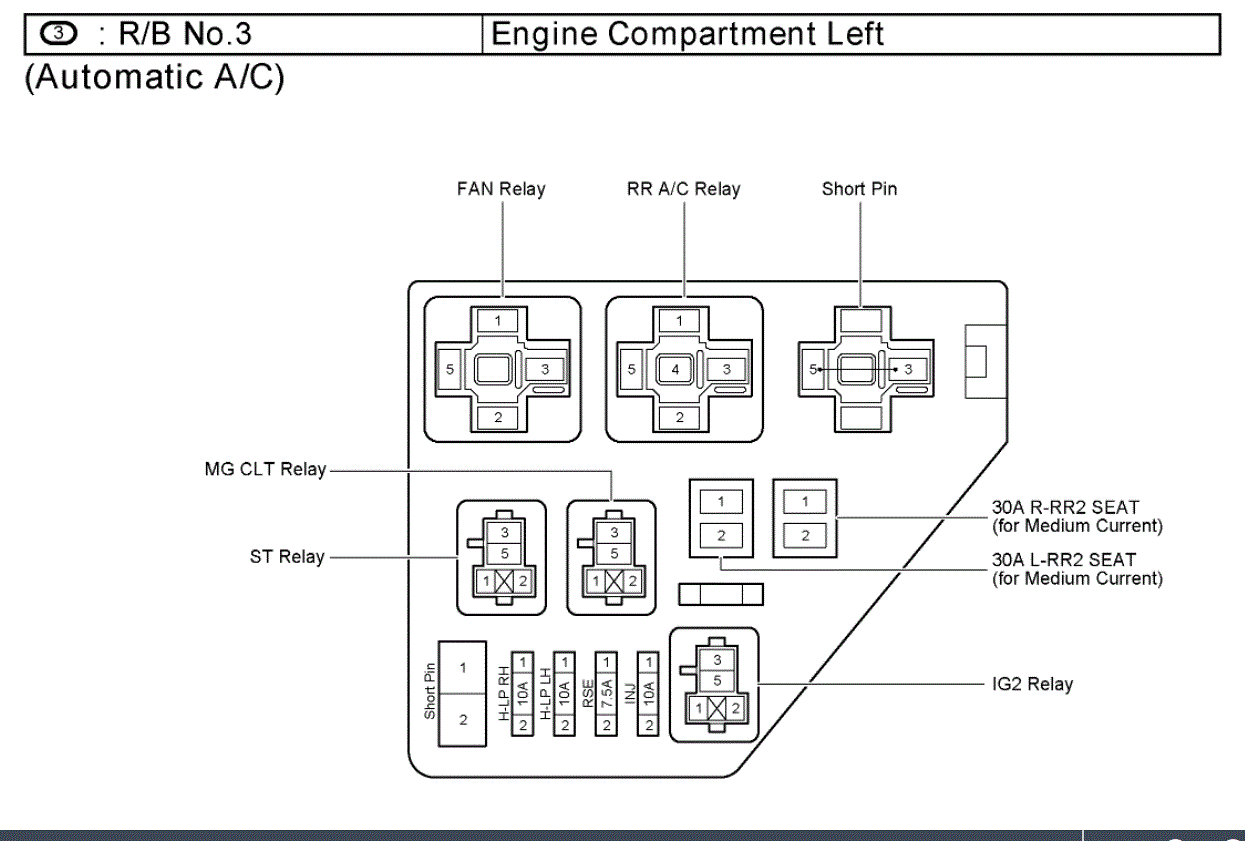 | ③ : R/B No.3 | Engine Compartment Left |
|---|---|

(Automatic A/C)

FAN Relay

RR A/C Relay

Short Pin

1
5
3
2

1
5
4
3
2

5
3

MG CLT Relay

ST Relay

3
5
1
2

3
5
1
2

1
2

1
2

30A R-RR2 SEAT (for Medium Current)

30A L-RR2 SEAT (for Medium Current)

Short Pin
1
2

H-LP RH
1
10A
2

H-LP LH
1
10A
2

RSE
1
7.5A
2

INJ
1
10A
2

3
5
1
2

IG2 Relay