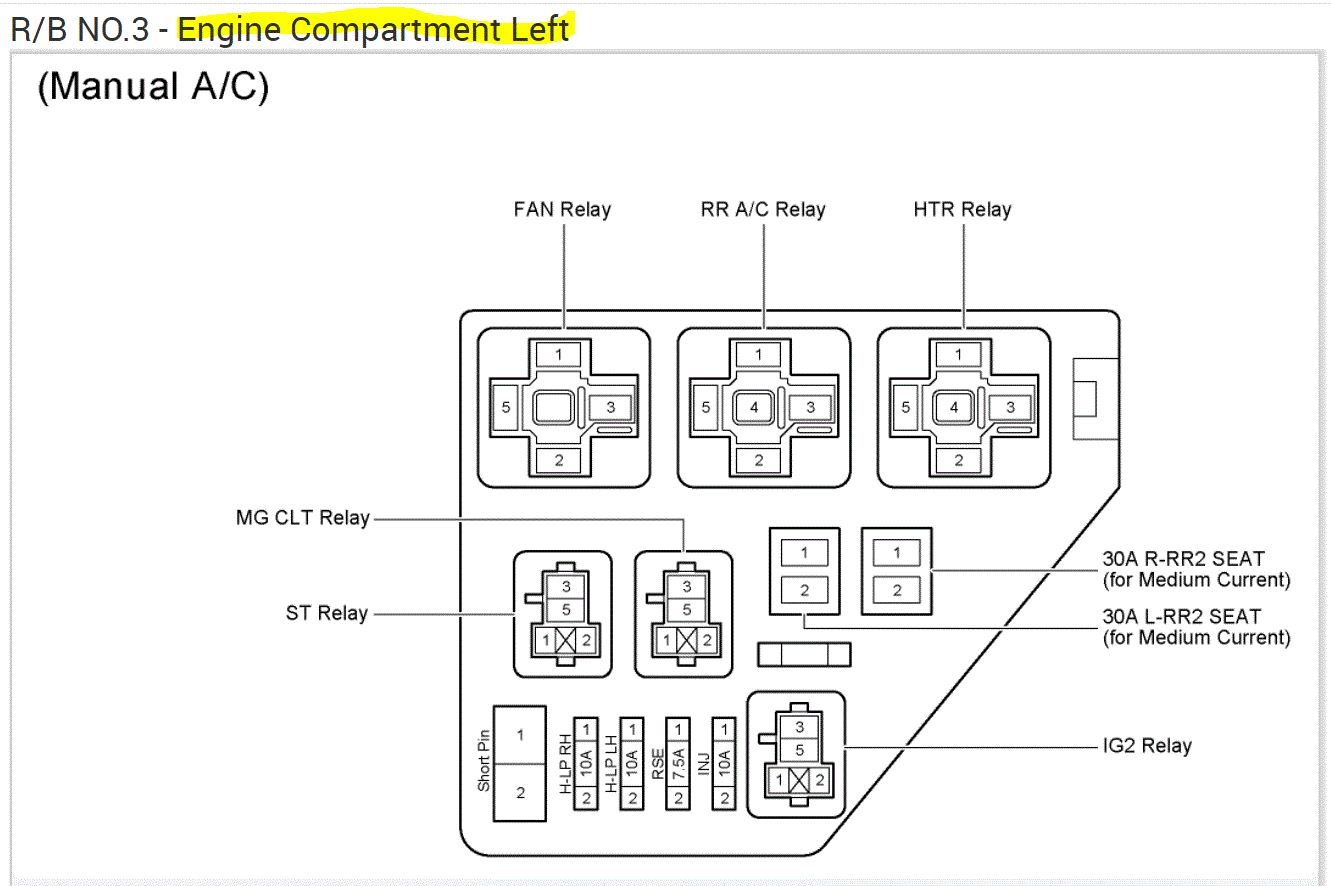 R/B NO.3 - Engine Compartment Left

(Manual A/C)

FAN Relay

RR A/C Relay

HTR Relay

1
5
3
2

1
5
4
3
2

1
5
4
3
2

MG CLT Relay

ST Relay

3
5
1
2

3
5
1
2

1
2

1
2

30A R-RR2 SEAT
(for Medium Current)

30A L-RR2 SEAT
(for Medium Current)

Short Pin
1
2

H-LP RH
1
10A
2

H-LP LH
1
10A
2

RSE
1
7.5A
2

INJ
1
10A
2

3
5
1
2

IG2 Relay