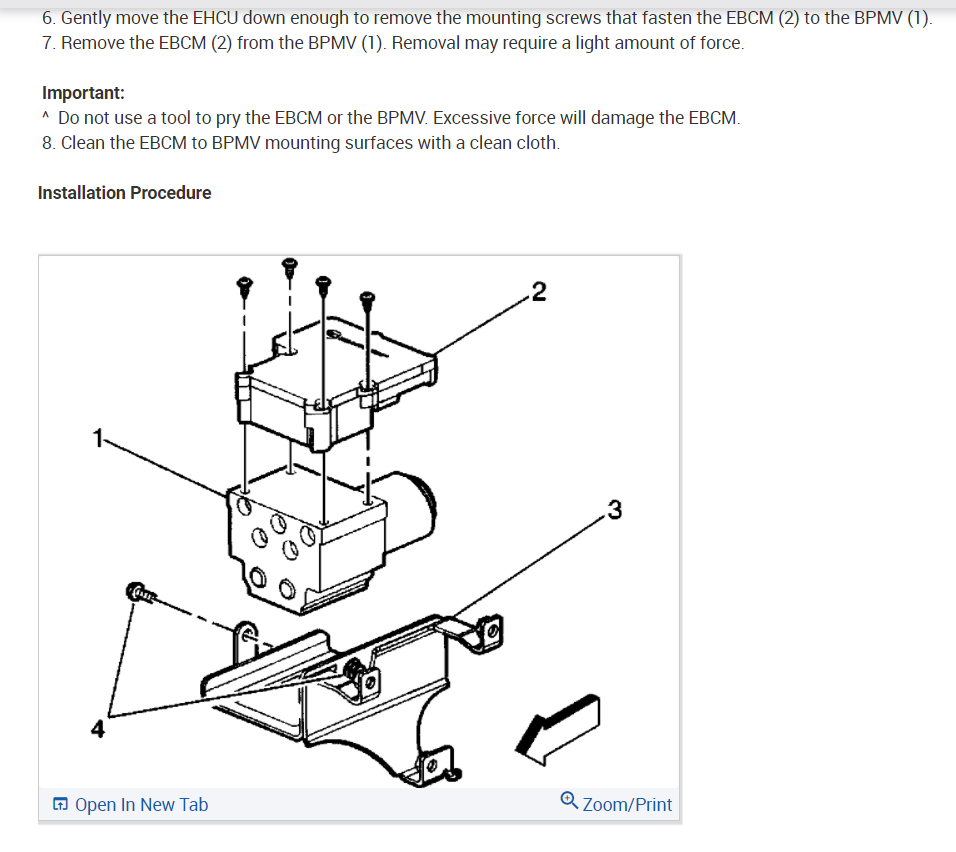 6. Gently move the EHCU down enough to remove the mounting screws that fasten the EBCM (2) to the BPMV (1).
7. Remove the EBCM (2) from the BPMV (1). Removal may require a light amount of force.

Important:
^ Do not use a tool to pry the EBCM or the BPMV. Excessive force will damage the EBCM.
8. Clean the EBCM to BPMV mounting surfaces with a clean cloth.

Installation Procedure

2
1
3
4

Open In New Tab
Zoom/Print