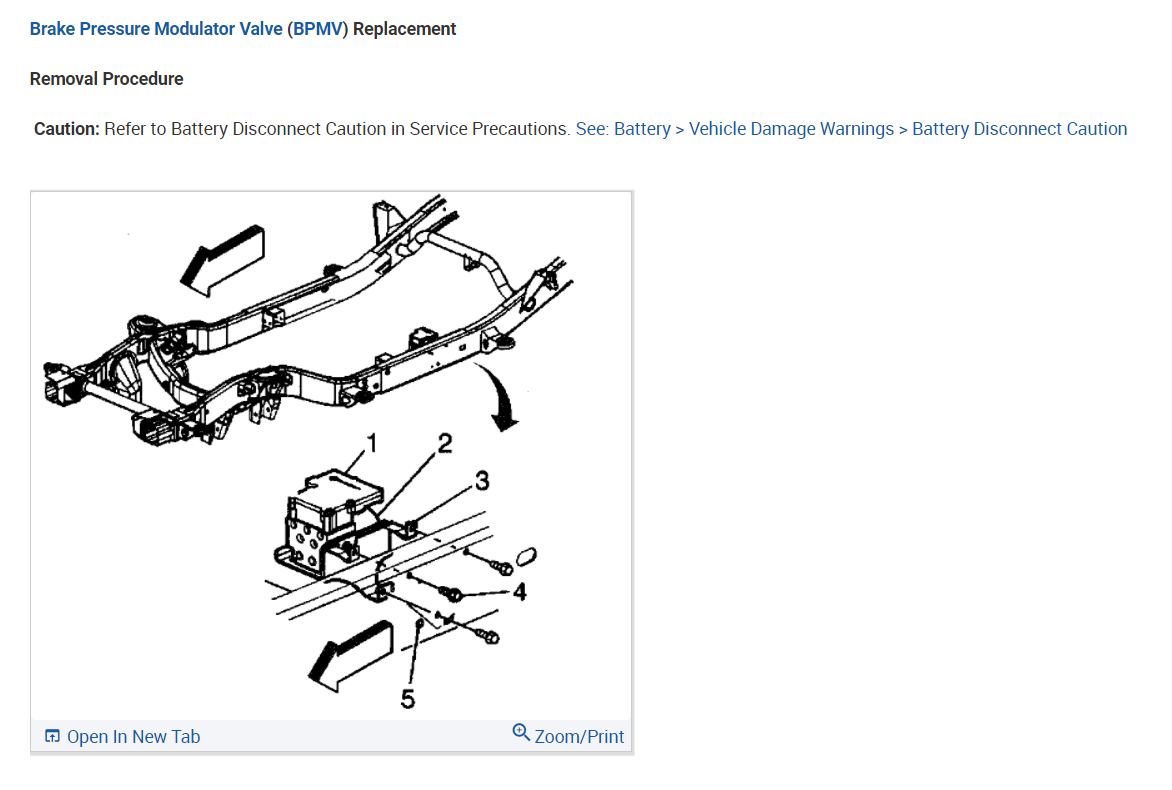 Brake Pressure Modulator Valve (BPMV) Replacement

Removal Procedure

Caution: Refer to Battery Disconnect Caution in Service Precautions. See: Battery > Vehicle Damage Warnings > Battery Disconnect Caution

1
2
3
4
5

Open In New Tab
Zoom/Print