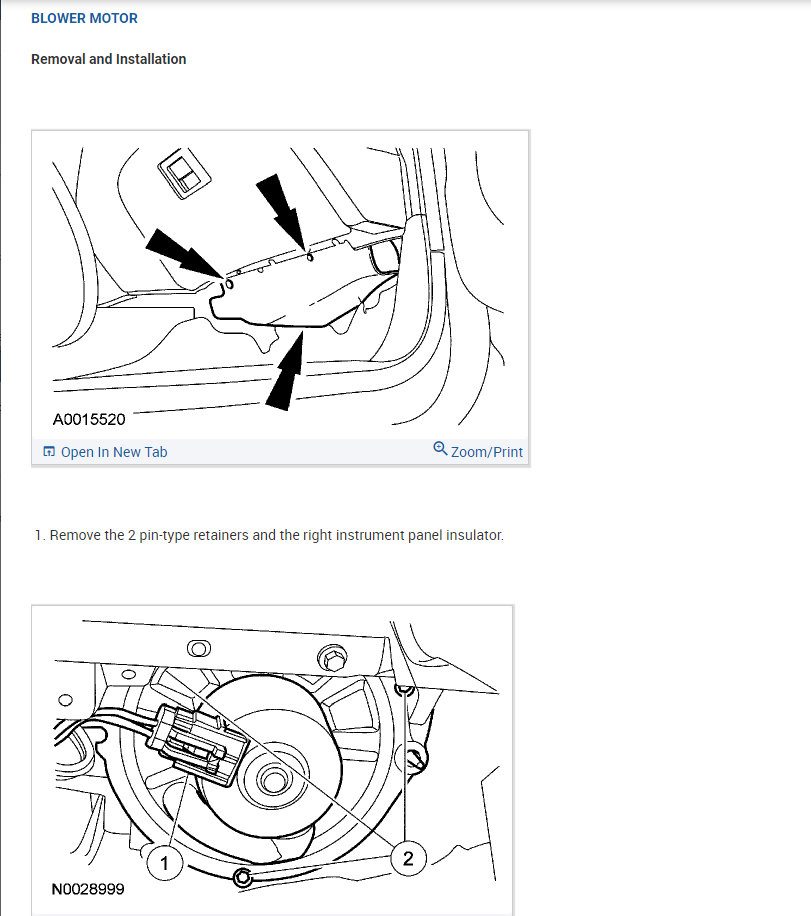 BLOWER MOTOR

Removal and Installation

A0015520

Open In New Tab

Zoom/Print

1. Remove the 2 pin-type retainers and the right instrument panel insulator.

1

2

N0028999