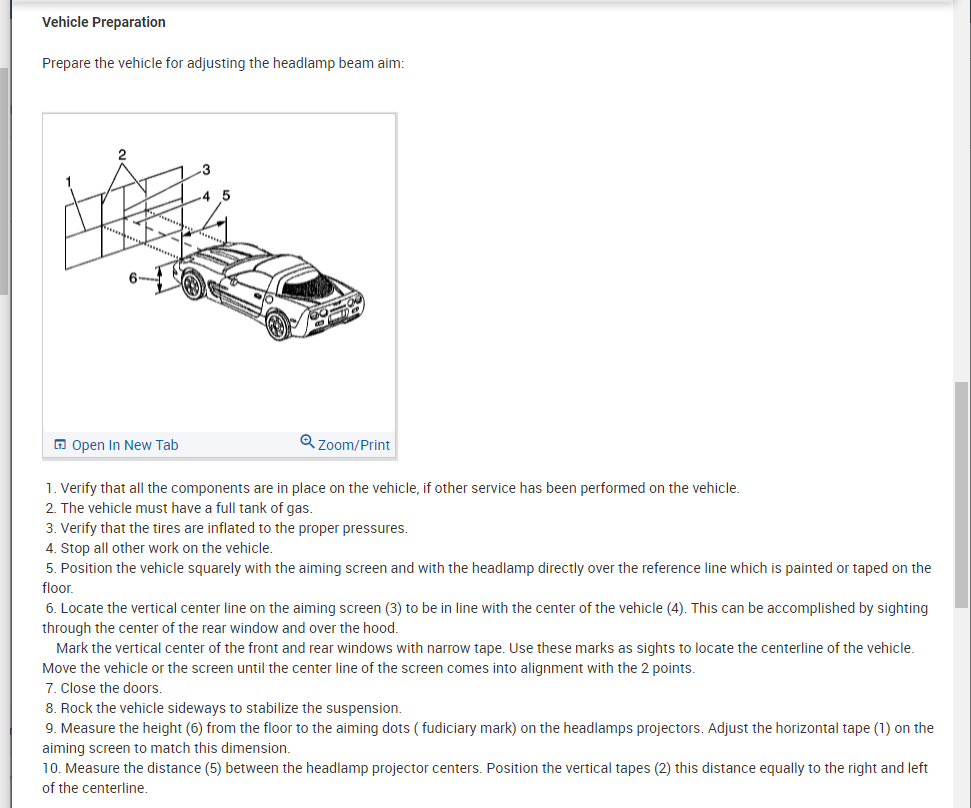 Vehicle Preparation

Prepare the vehicle for adjusting the headlamp beam aim:

2
1
3
4 5
6

Open In New Tab
Zoom/Print

1. Verify that all the components are in place on the vehicle, if other service has been performed on the vehicle.
2. The vehicle must have a full tank of gas.
3. Verify that the tires are inflated to the proper pressures.
4. Stop all other work on the vehicle.
5. Position the vehicle squarely with the aiming screen and with the headlamp directly over the reference line which is painted or taped on the floor.
6. Locate the vertical center line on the aiming screen (3) to be in line with the center of the vehicle (4). This can be accomplished by sighting through the center of the rear window and over the hood.
Mark the vertical center of the front and rear windows with narrow tape. Use these marks as sights to locate the centerline of the vehicle. Move the vehicle or the screen until the center line of the screen comes into alignment with the 2 points.
7. Close the doors.
8. Rock the vehicle sideways to stabilize the suspension.
9. Measure the height (6) from the floor to the aiming dots ( fudiciary mark) on the headlamps projectors. Adjust the horizontal tape (1) on the aiming screen to match this dimension.
10. Measure the distance (5) between the headlamp projector centers. Position the vertical tapes (2) this distance equally to the right and left of the centerline.