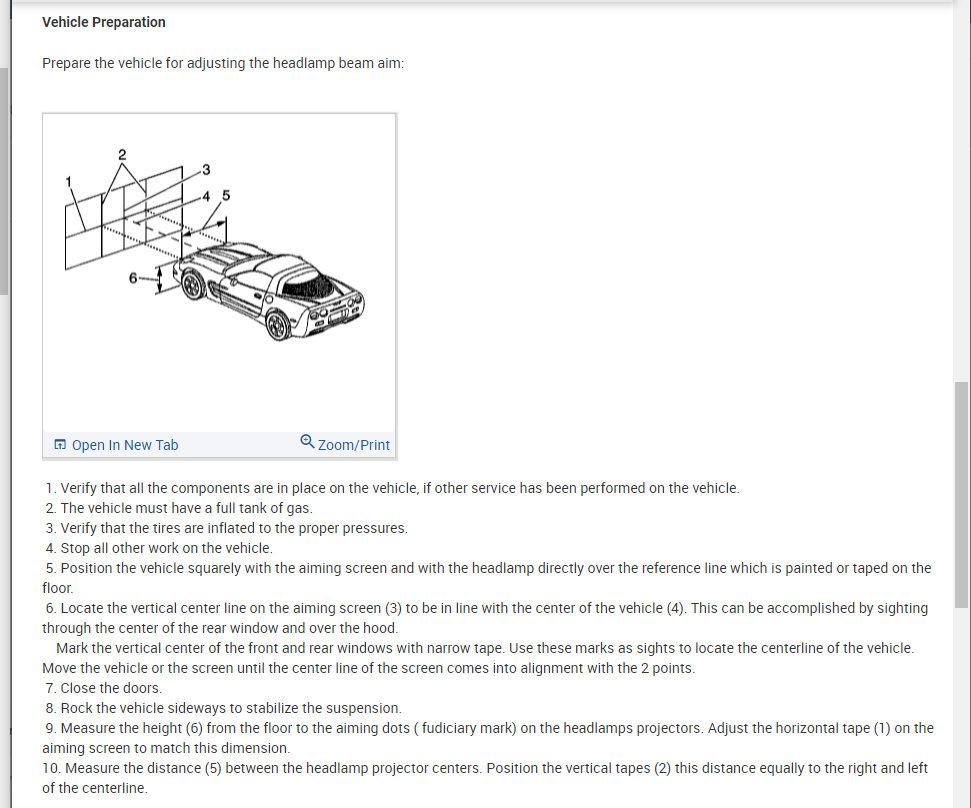 Vehicle Preparation

Prepare the vehicle for adjusting the headlamp beam aim:

2
1
3
4 5
6

Open In New Tab
Zoom/Print

1. Verify that all the components are in place on the vehicle, if other service has been performed on the vehicle.
2. The vehicle must have a full tank of gas.
3. Verify that the tires are inflated to the proper pressures.
4. Stop all other work on the vehicle.
5. Position the vehicle squarely with the aiming screen and with the headlamp directly over the reference line which is painted or taped on the floor.
6. Locate the vertical center line on the aiming screen (3) to be in line with the center of the vehicle (4). This can be accomplished by sighting through the center of the rear window and over the hood.
Mark the vertical center of the front and rear windows with narrow tape. Use these marks as sights to locate the centerline of the vehicle. Move the vehicle or the screen until the center line of the screen comes into alignment with the 2 points.
7. Close the doors.
8. Rock the vehicle sideways to stabilize the suspension.
9. Measure the height (6) from the floor to the aiming dots ( fudiciary mark) on the headlamps projectors. Adjust the horizontal tape (1) on the aiming screen to match this dimension.
10. Measure the distance (5) between the headlamp projector centers. Position the vertical tapes (2) this distance equally to the right and left of the centerline.