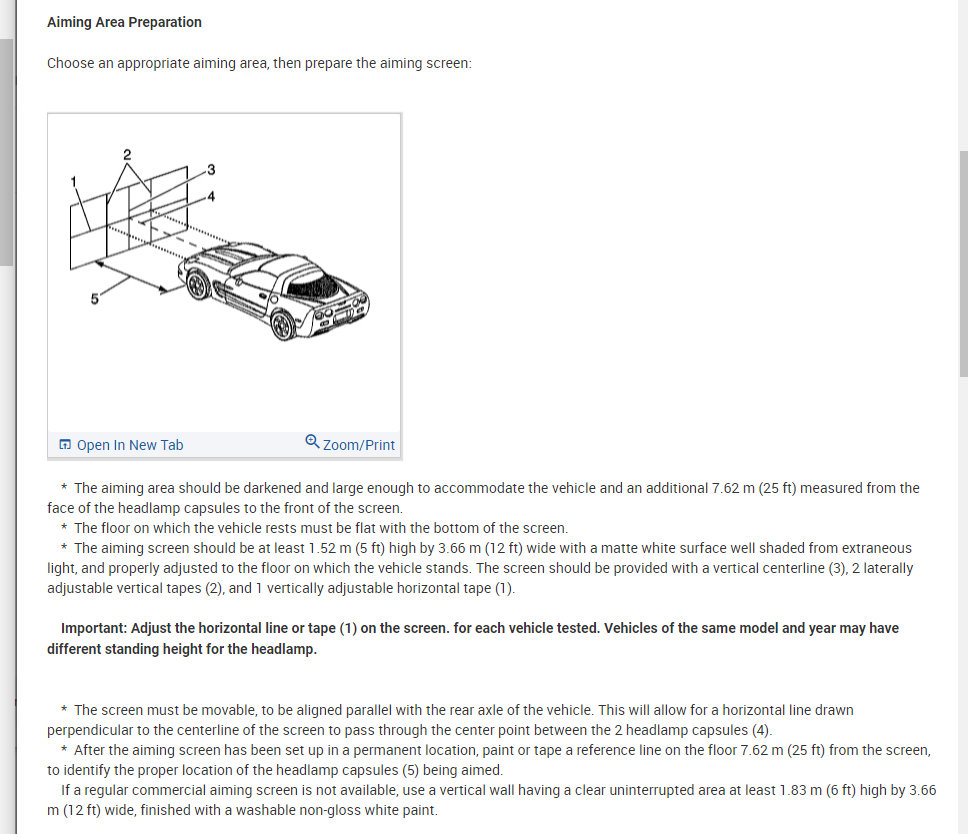 Aiming Area Preparation

Choose an appropriate aiming area, then prepare the aiming screen:

2
1
3
4
5

Open In New Tab
Zoom/Print

* The aiming area should be darkened and large enough to accommodate the vehicle and an additional 7.62 m (25 ft) measured from the face of the headlamp capsules to the front of the screen.
* The floor on which the vehicle rests must be flat with the bottom of the screen.
* The aiming screen should be at least 1.52 m (5 ft) high by 3.66 m (12 ft) wide with a matte white surface well shaded from extraneous light, and properly adjusted to the floor on which the vehicle stands. The screen should be provided with a vertical centerline (3), 2 laterally adjustable vertical tapes (2), and 1 vertically adjustable horizontal tape (1).

Important: Adjust the horizontal line or tape (1) on the screen. for each vehicle tested. Vehicles of the same model and year may have different standing height for the headlamp.

* The screen must be movable, to be aligned parallel with the rear axle of the vehicle. This will allow for a horizontal line drawn perpendicular to the centerline of the screen to pass through the center point between the 2 headlamp capsules (4).
* After the aiming screen has been set up in a permanent location, paint or tape a reference line on the floor 7.62 m (25 ft) from the screen, to identify the proper location of the headlamp capsules (5) being aimed.
If a regular commercial aiming screen is not available, use a vertical wall having a clear uninterrupted area at least 1.83 m (6 ft) high by 3.66 m (12 ft) wide, finished with a washable non-gloss white paint.