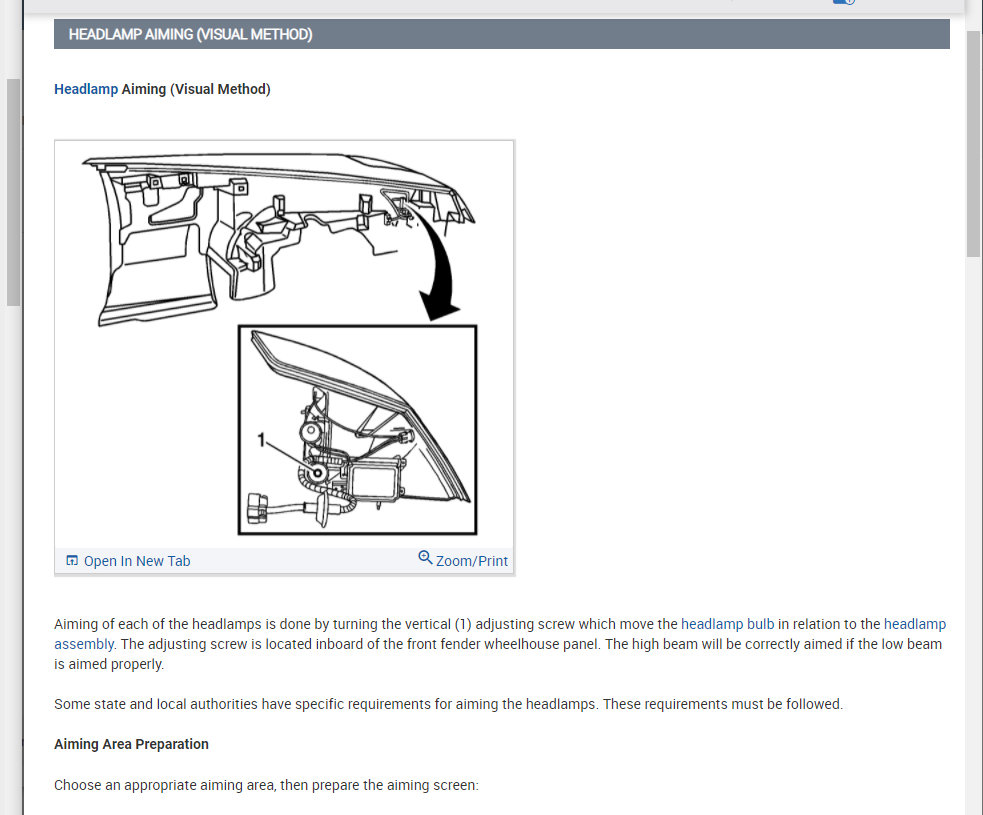 HEADLAMP AIMING (VISUAL METHOD)

Headlamp Aiming (Visual Method)

1

Open In New Tab

Zoom/Print

Aiming of each of the headlamps is done by turning the vertical (1) adjusting screw which move the headlamp bulb in relation to the headlamp assembly. The adjusting screw is located inboard of the front fender wheelhouse panel. The high beam will be correctly aimed if the low beam is aimed properly.

Some state and local authorities have specific requirements for aiming the headlamps. These requirements must be followed.

Aiming Area Preparation

Choose an appropriate aiming area, then prepare the aiming screen: