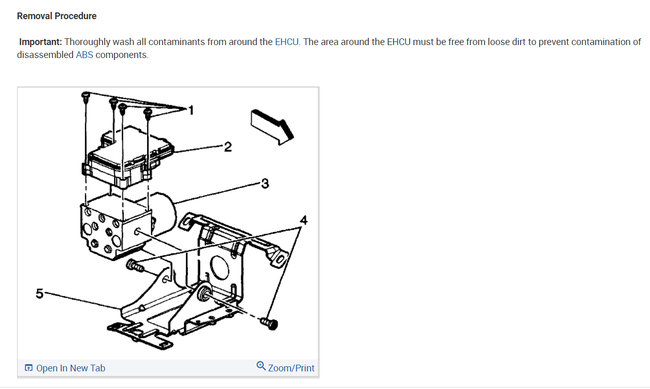 Removal Procedure

Important: Thoroughly wash all contaminants from around the EHCU. The area around the EHCU must be free from loose dirt to prevent contamination of disassembled ABS components.

1
2
3
4
5

Open In New Tab
Zoom/Print