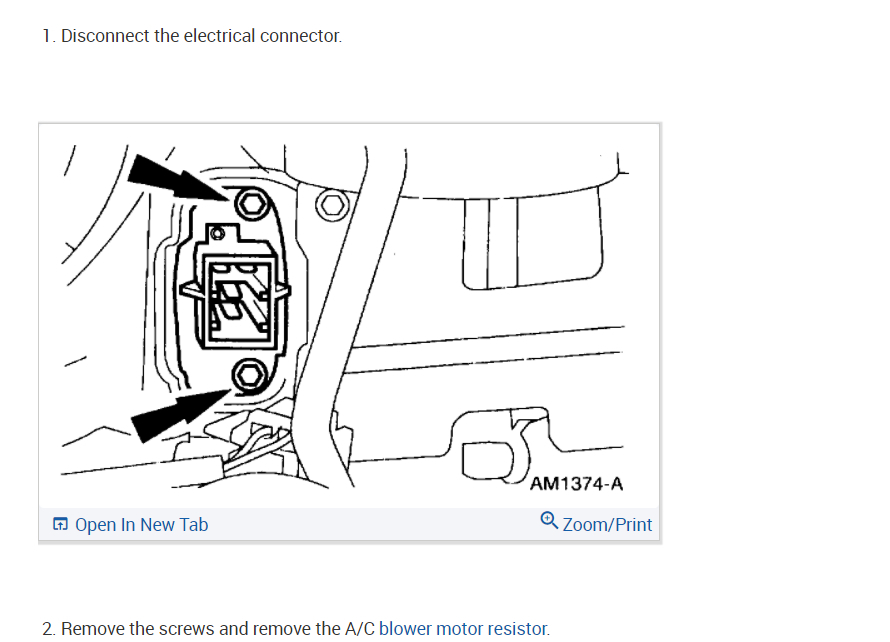 1. Disconnect the electrical connector.

AM1374-A

Open In New Tab

Zoom/Print

2. Remove the screws and remove the A/C blower motor resistor.