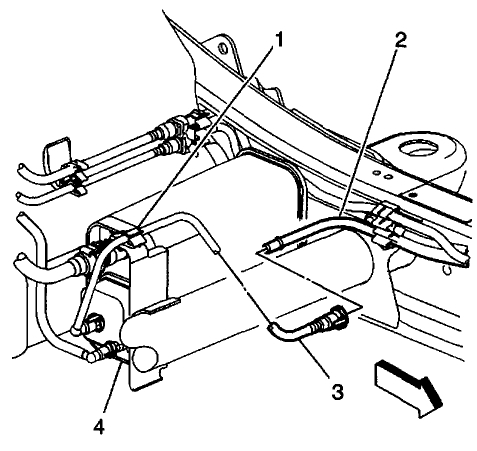 1
2
3
4